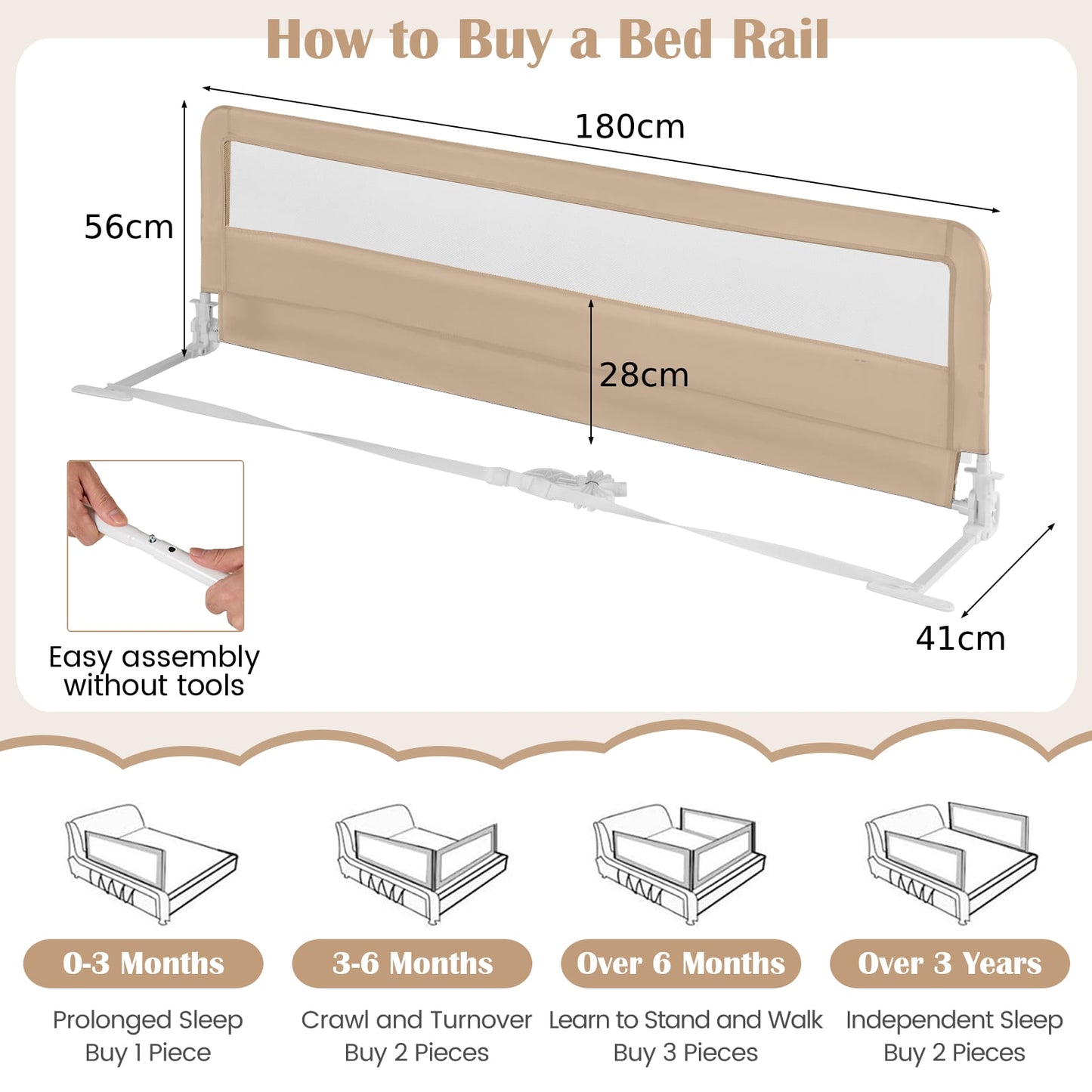 How to Buy a Bed Rail

180cm

56cm

28cm

41cm

Easy assembly without tools

0-3 Months

Prolonged Sleep
Buy 1 Piece

3-6 Months

Crawl and Turnover
Buy 2 Pieces

Over 6 Months

Learn to Stand and Walk
Buy 3 Pieces

Over 3 Years

Independent Sleep
Buy 2 Pieces